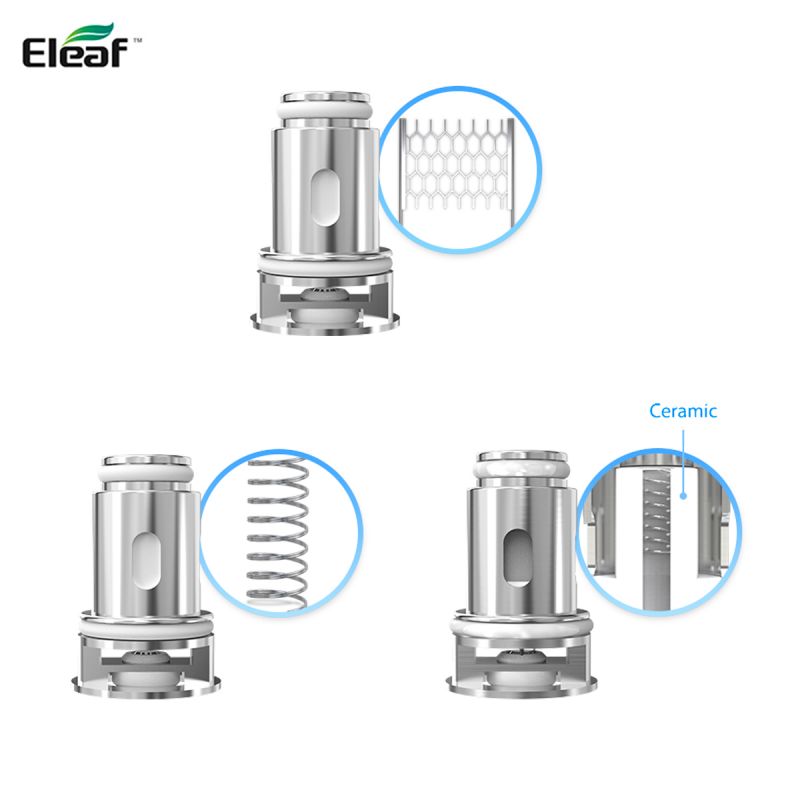 Eleaf™

Ceramic